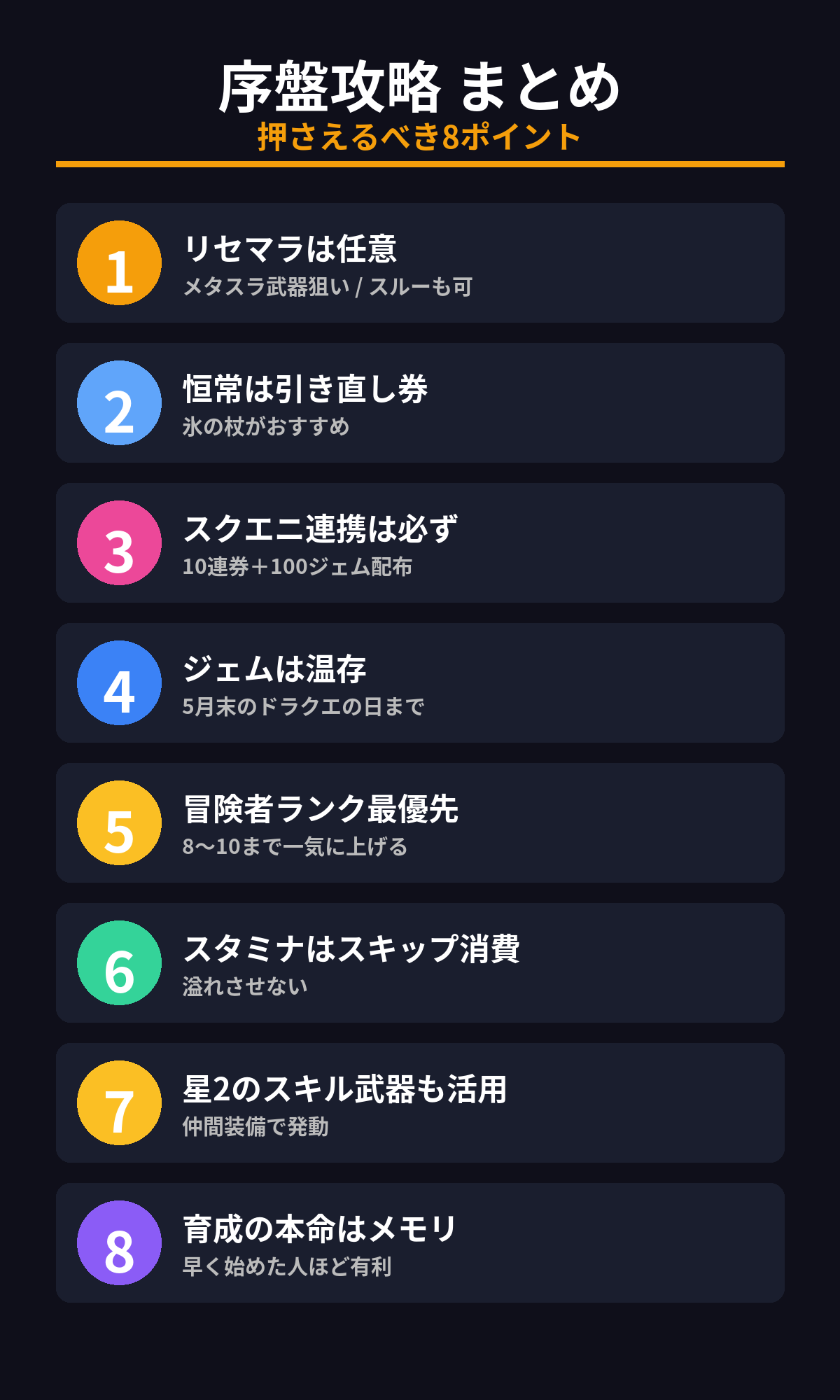 序盤攻略 まとめ
押さえるべき8ポイント

1
リセマラは任意
メタスラ武器狙い / スルーも可

2
恒常は引き直し券
氷の杖がおすすめ

3
スクエニ連携は必ず
10連券＋100ジェム配布

4
ジェムは温存
5月末のドラクエの日まで

5
冒険者ランク最優先
8〜10まで一気に上げる

6
スタミナはスキップ消費
溢れさせない

7
星2のスキル武器も活用
仲間装備で発動

8
育成の本命はメモリ
早く始めた人ほど有利